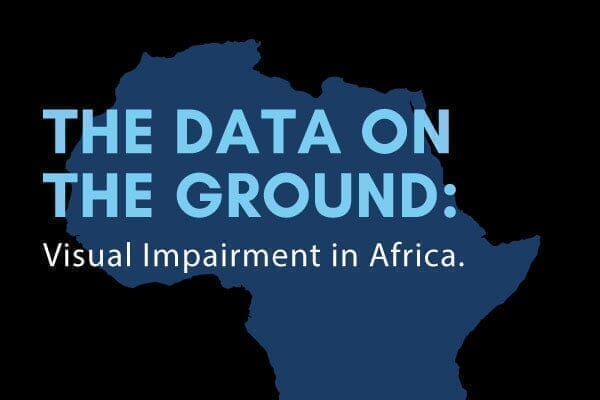 THE DATA ON THE GROUND:

Visual Impairment in Africa.